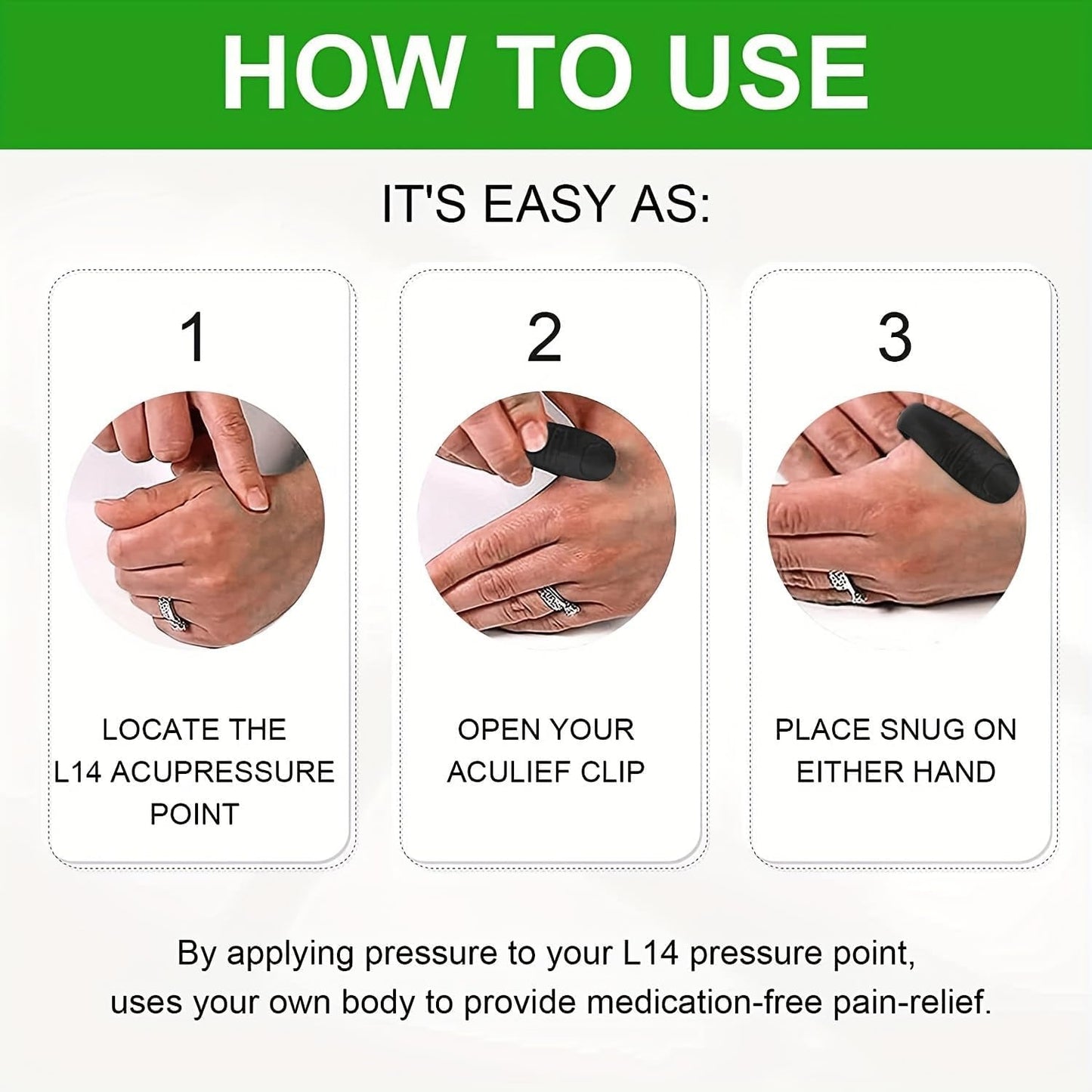 HOW TO USE

IT'S EASY AS:

1

LOCATE THE L14 ACUPRESSURE POINT

2

OPEN YOUR ACULIEF CLIP

3

PLACE SNUG ON EITHER HAND

By applying pressure to your L14 pressure point, uses your own body to provide medication-free pain-relief.